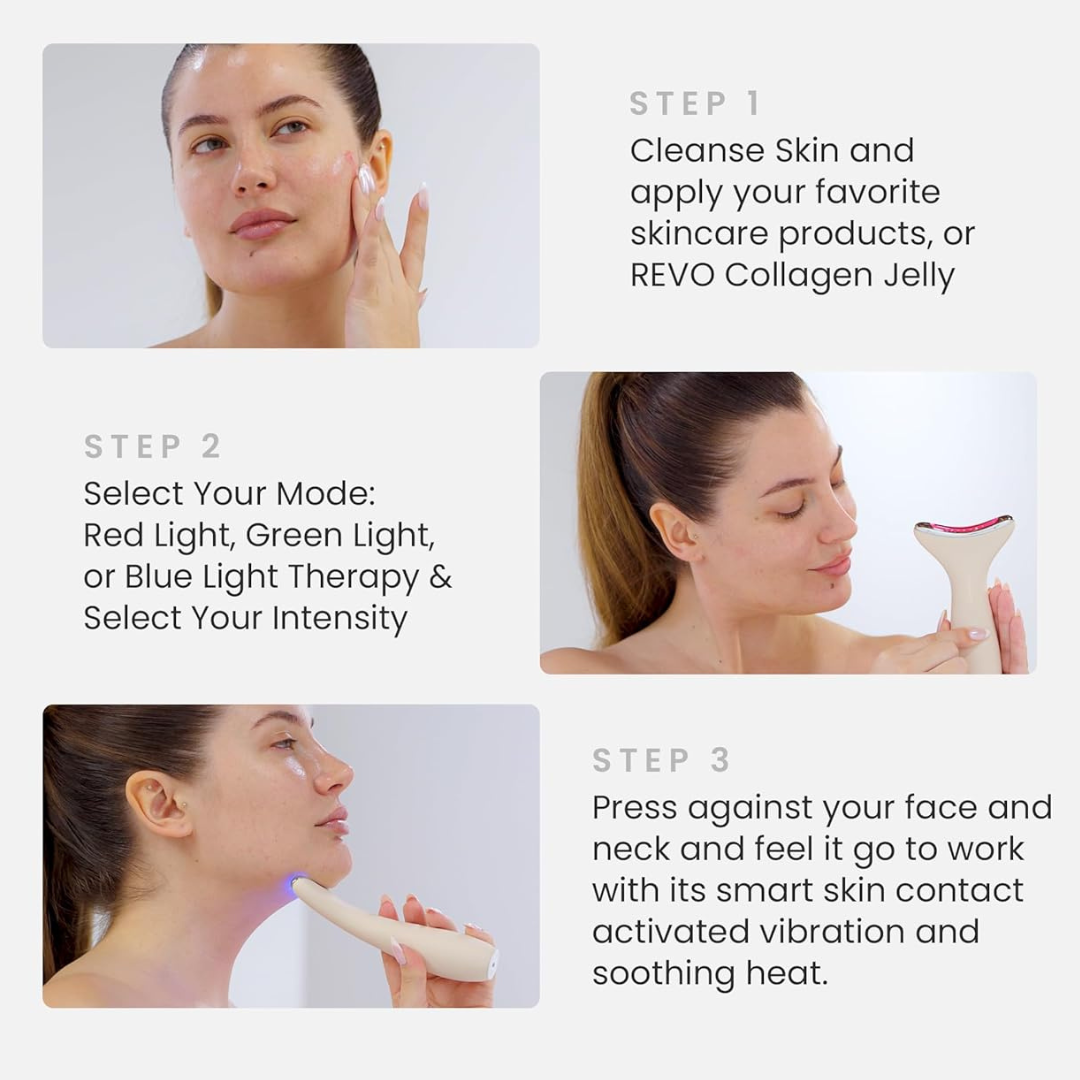 STEP 1
Cleanse Skin and apply your favorite skincare products, or REVO Collagen Jelly

STEP 2
Select Your Mode: Red Light, Green Light, or Blue Light Therapy & Select Your Intensity

STEP 3
Press against your face and neck and feel it go to work with its smart skin contact activated vibration and soothing heat.