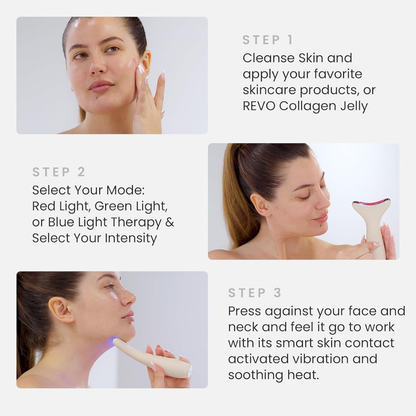 STEP 1
Cleanse Skin and apply your favorite skincare products, or REVO Collagen Jelly

STEP 2
Select Your Mode: Red Light, Green Light, or Blue Light Therapy & Select Your Intensity

STEP 3
Press against your face and neck and feel it go to work with its smart skin contact activated vibration and soothing heat.